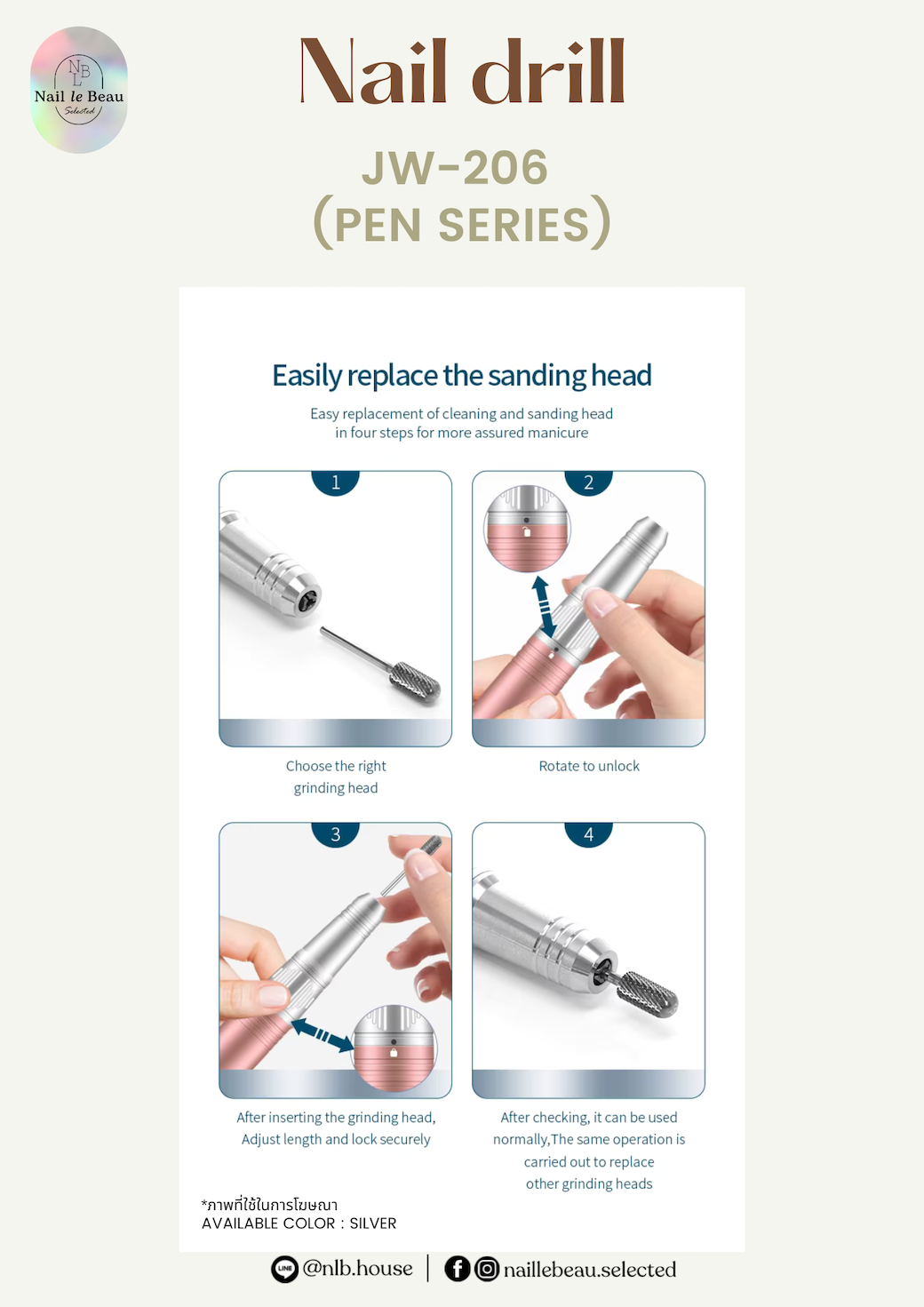 NLB
Nail le Beau
Selected

Nail drill

JW-206
(PEN SERIES)

Easily replace the sanding head

Easy replacement of cleaning and sanding head in four steps for more assured manicure

1

Choose the right grinding head

2

Rotate to unlock

3

After inserting the grinding head, Adjust length and lock securely

4

After checking, it can be used normally,The same operation is carried out to replace other grinding heads

*ภาพที่ใช้ในการโฆษณา
AVAILABLE COLOR : SILVER

LINE @nlb.house | naillebeau.selected